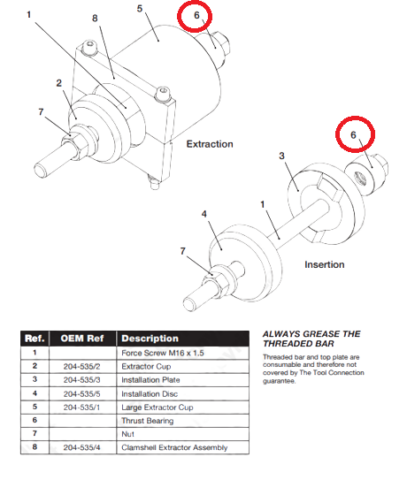 1
8
5
6
2
7
Extraction

6
3
1
4
7
Insertion

| Ref. | OEM Ref | Description |
|---|---|---|
| 1 | | Force Screw M16 x 1.5 |
| 2 | 204-535/2 | Extractor Cup |
| 3 | 204-535/3 | Installation Plate |
| 4 | 204-535/5 | Installation Disc |
| 5 | 204-535/1 | Large Extractor Cup |
| 6 | | Thrust Bearing |
| 7 | | Nut |
| 8 | 204-535/4 | Clamshell Extractor Assembly |

ALWAYS GREASE THE THREADED BAR

Threaded bar and top plate are consumable and therefore not covered by The Tool Connection guarantee.