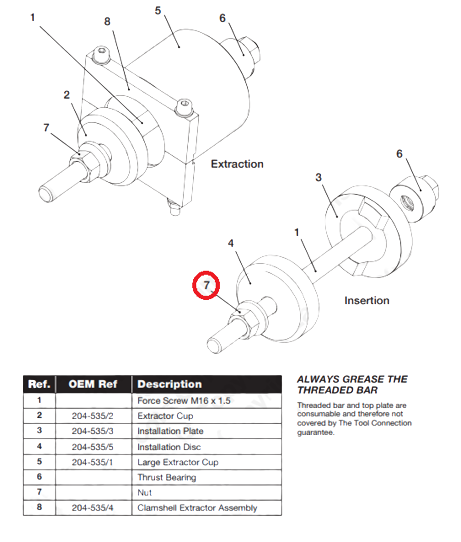 1
8
5
6
2
7
Extraction

6
3
1
4
7
Insertion

| Ref. | OEM Ref | Description |
|---|---|---|
| 1 | | Force Screw M16 x 1.5 |
| 2 | 204-535/2 | Extractor Cup |
| 3 | 204-535/3 | Installation Plate |
| 4 | 204-535/5 | Installation Disc |
| 5 | 204-535/1 | Large Extractor Cup |
| 6 | | Thrust Bearing |
| 7 | | Nut |
| 8 | 204-535/4 | Clamshell Extractor Assembly |

ALWAYS GREASE THE THREADED BAR

Threaded bar and top plate are consumable and therefore not covered by The Tool Connection guarantee.